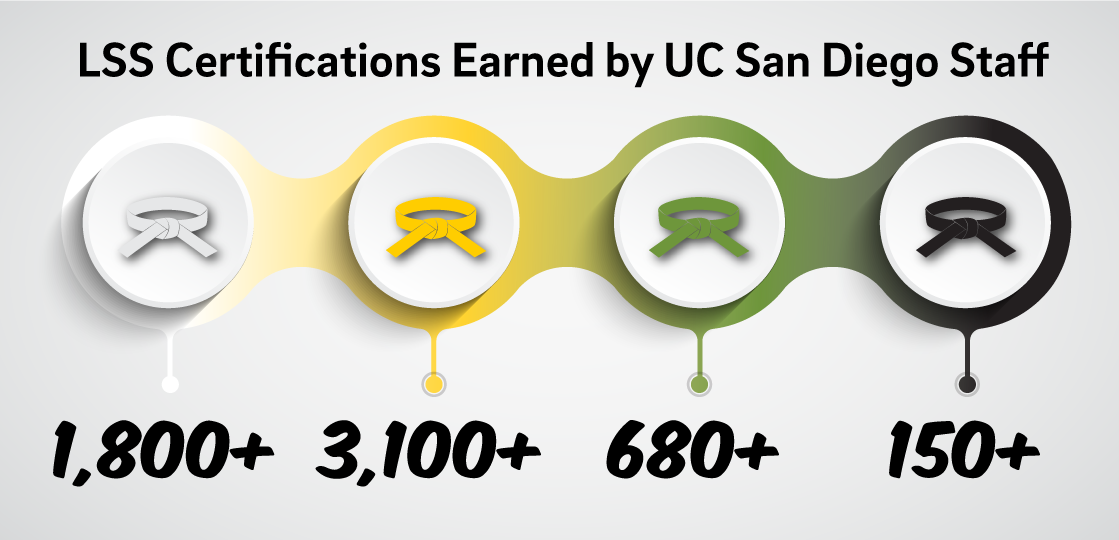 LSS Certifications Earned by UC San Diego Staff

1,800+

3,100+

680+

150+